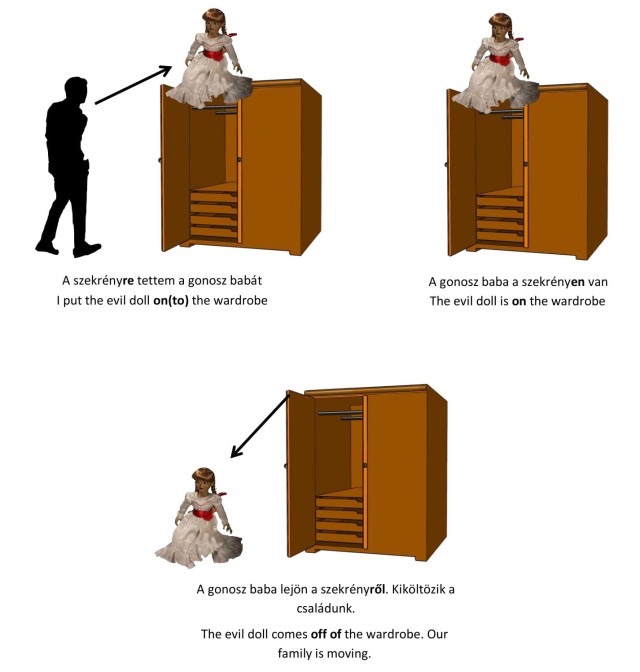 A szekrényre tettem a gonosz babát
I put the evil doll on(to) the wardrobe

A gonosz baba a szekrényen van
The evil doll is on the wardrobe

A gonosz baba lejön a szekrényről. Kiköltözik a családunk.

The evil doll comes off of the wardrobe. Our family is moving.